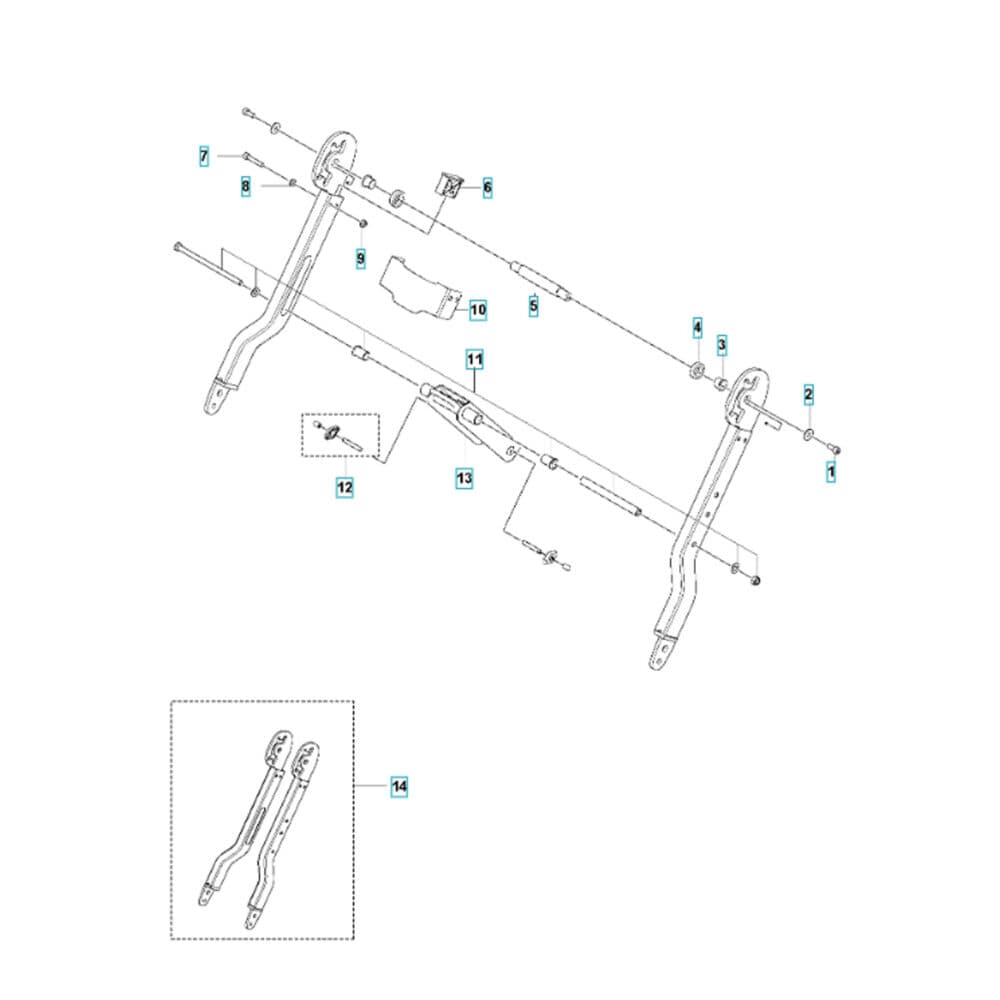 7
8
6
9
10
5
4
3
2
1
11
12
13
14